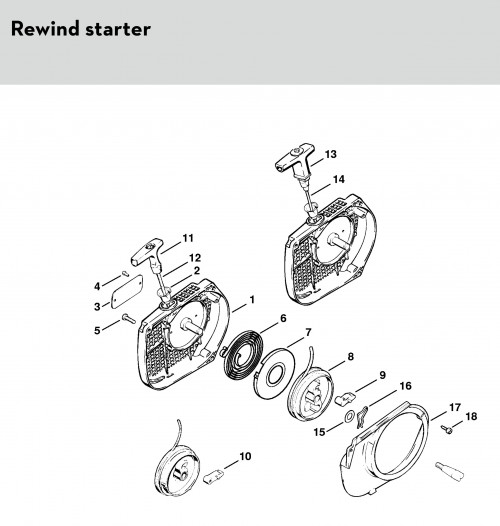 Rewind starter

13
14
11
12
2
4
3
5
1
6
7
8
9
16
17
18
15
10